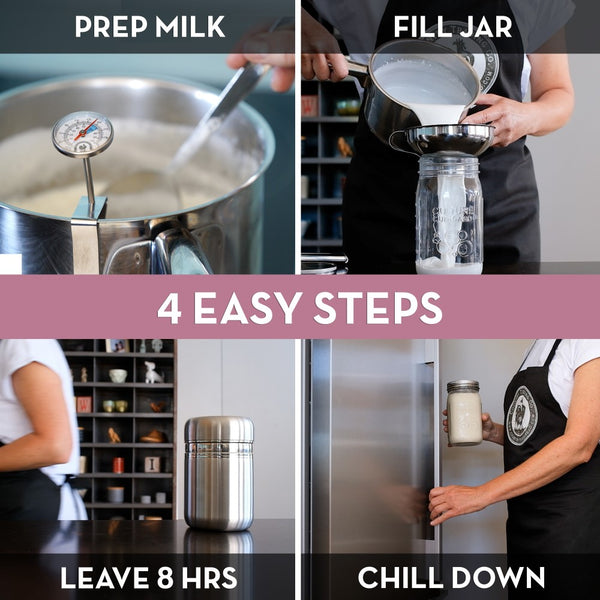 PREP MILK

FILL JAR

4 EASY STEPS

LEAVE 8 HRS

CHILL DOWN